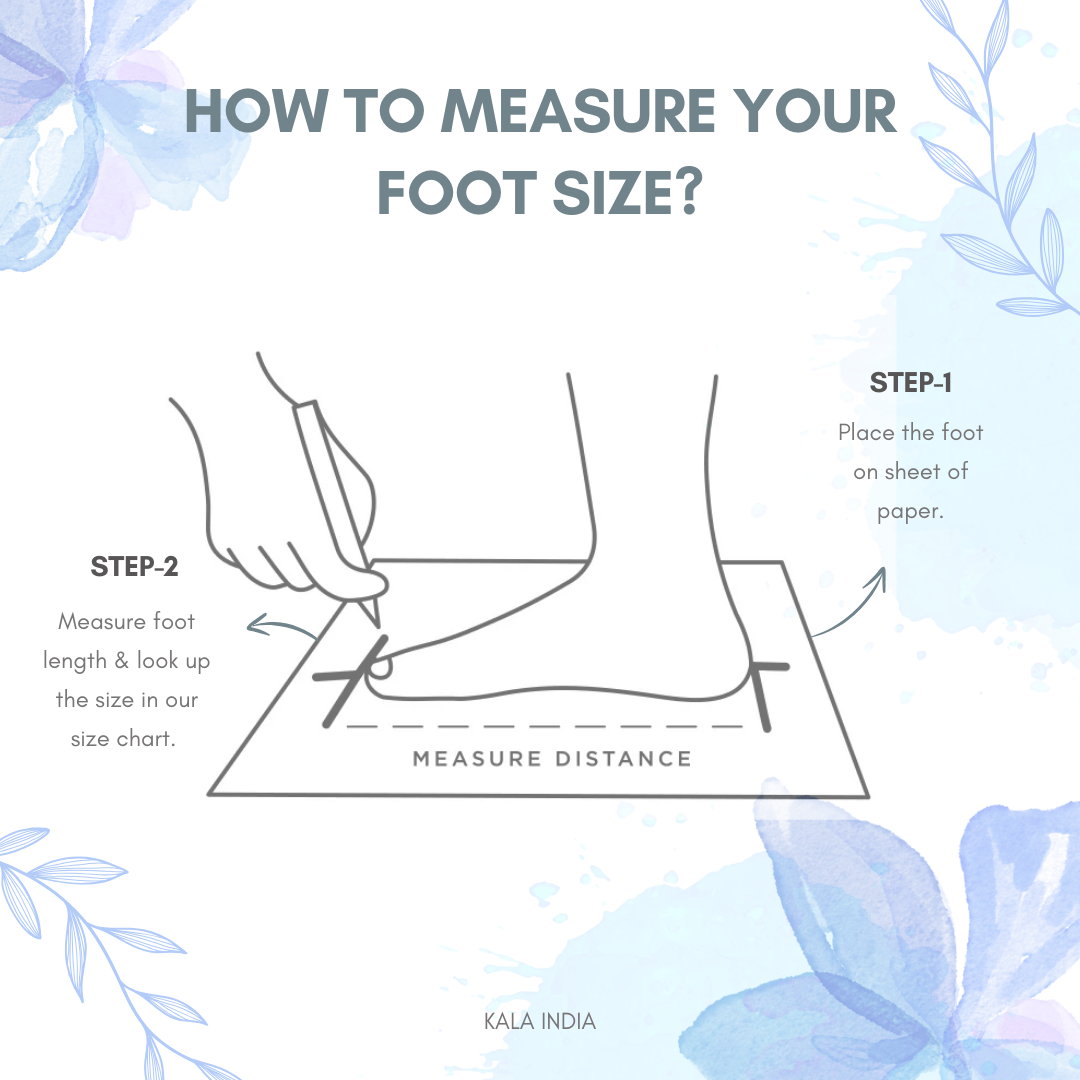 HOW TO MEASURE YOUR FOOT SIZE?

STEP-1

Place the foot on sheet of paper.

STEP-2

Measure foot length & look up the size in our size chart.

MEASURE DISTANCE

KALA INDIA